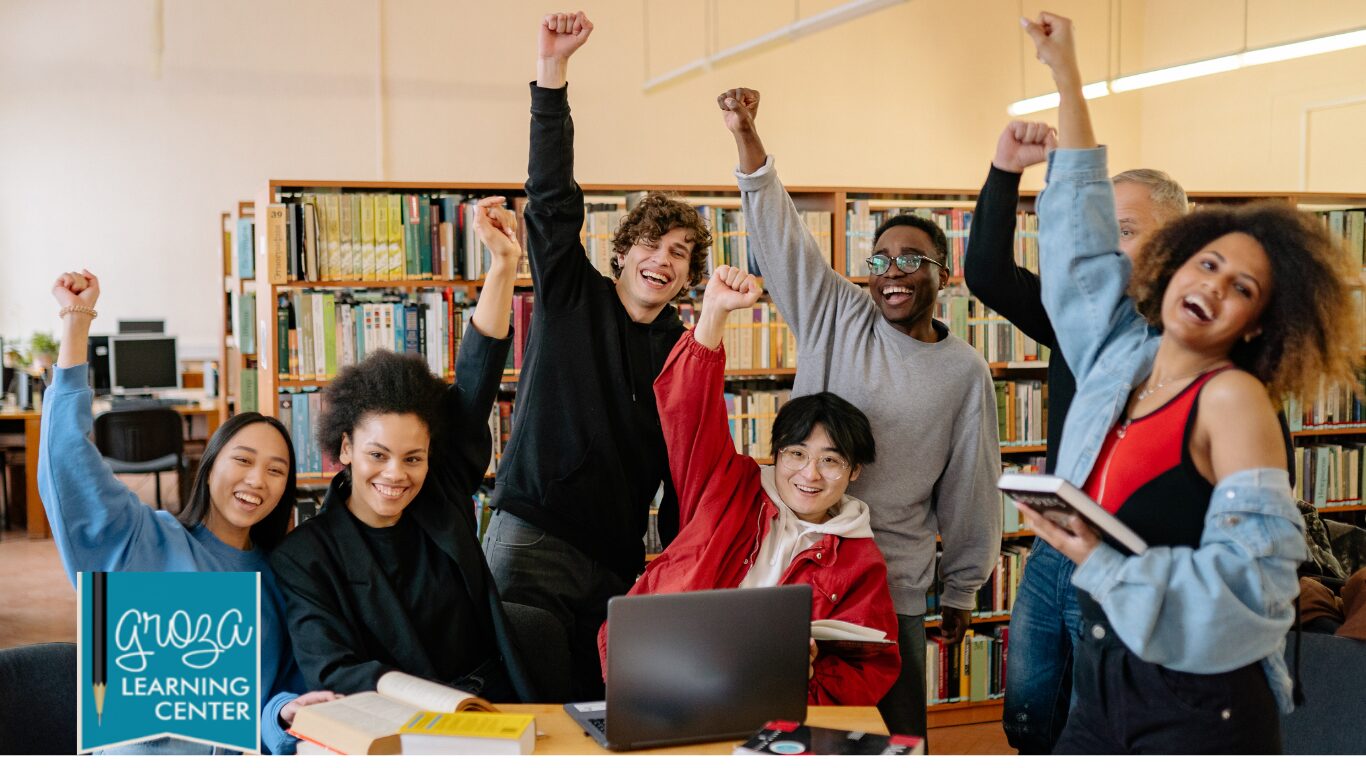 groza
LEARNING CENTER